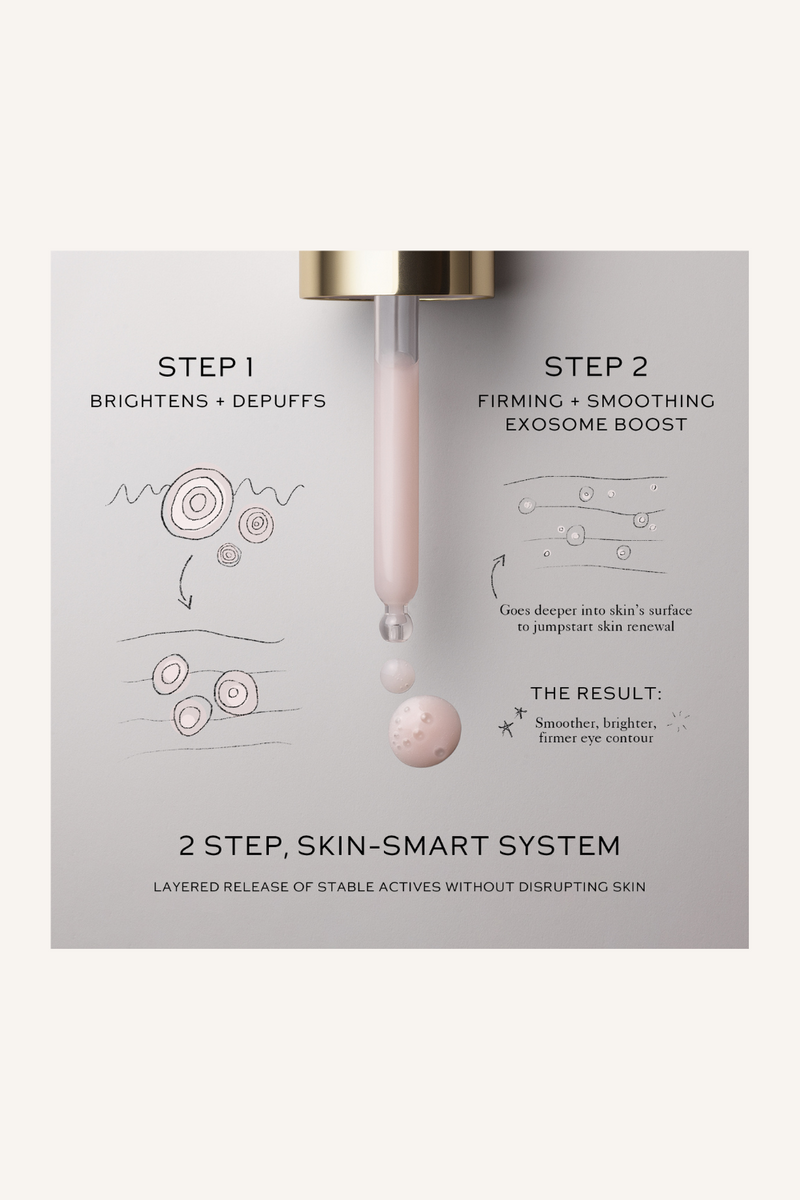 STEP 1
BRIGHTENS + DEPUFFS

STEP 2
FIRMING + SMOOTHING EXOSOME BOOST

Goes deeper into skin's surface to jumpstart skin renewal

THE RESULT:
Smoother, brighter, firmer eye contour

2 STEP, SKIN-SMART SYSTEM

LAYERED RELEASE OF STABLE ACTIVES WITHOUT DISRUPTING SKIN